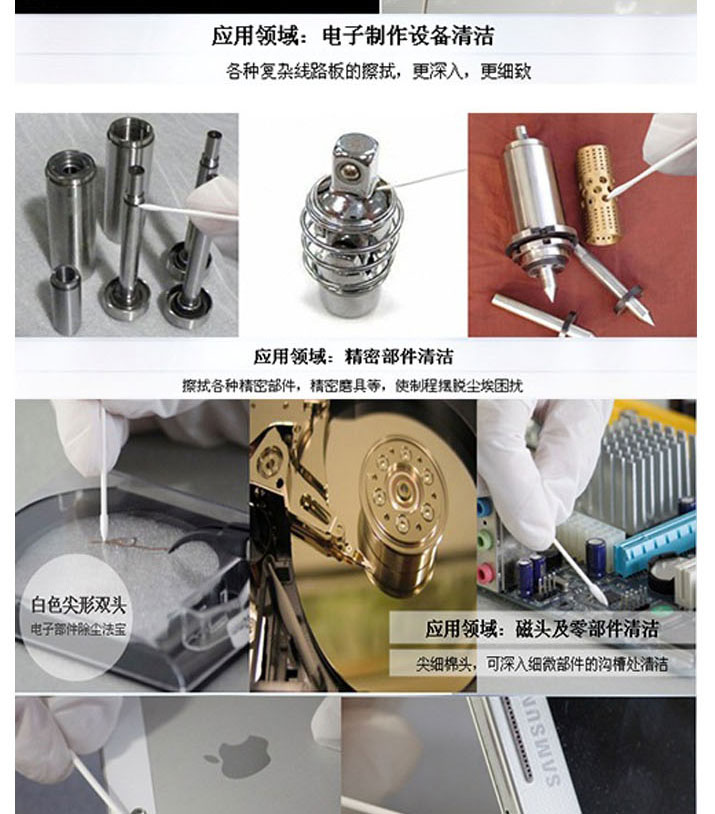 应用领域：电子制作设备清洁

各种复杂线路板的擦拭，更深入，更细致

应用领域：精密部件清洁

擦拭各种精密部件，精密磨具等，使制程摆脱尘埃困扰

白色尖形双头

电子部件除尘法宝

应用领域：磁头及零部件清洁

尖细棉头，可深入细微部件的沟槽处清洁

SAMSUNG