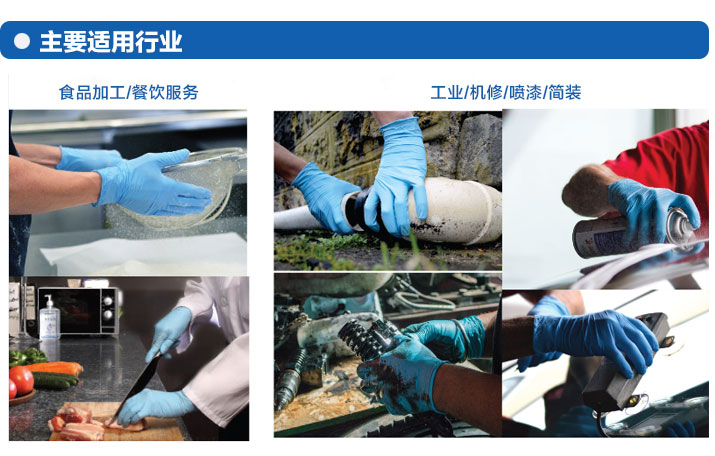 主要适用行业

食品加工/餐饮服务

工业/机修/喷漆/简装