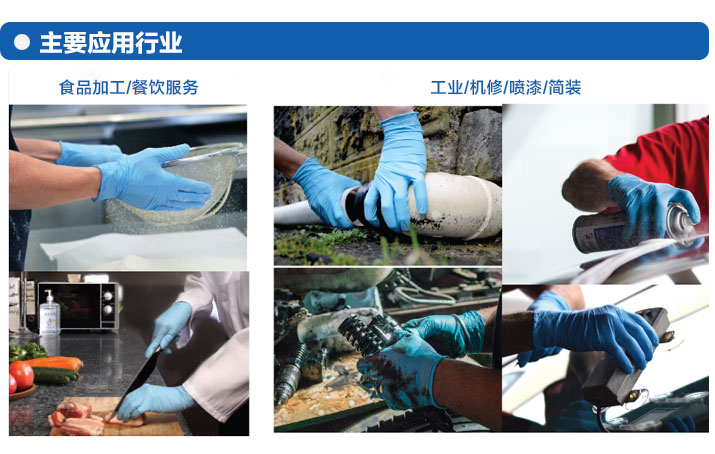 主要应用行业

食品加工/餐饮服务

工业/机修/喷漆/简装